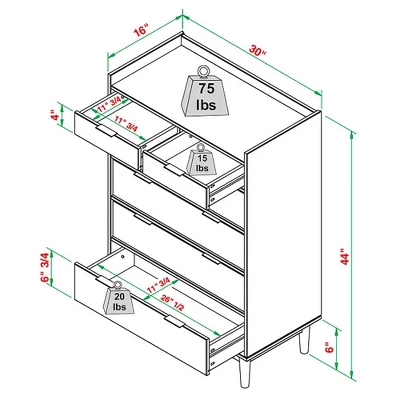 16"

30"

75 lbs

4"

11" 3/4

11" 3/4

15 lbs

44"

6" 3/4

20 lbs

11" 3/4

26" 1/2

6"